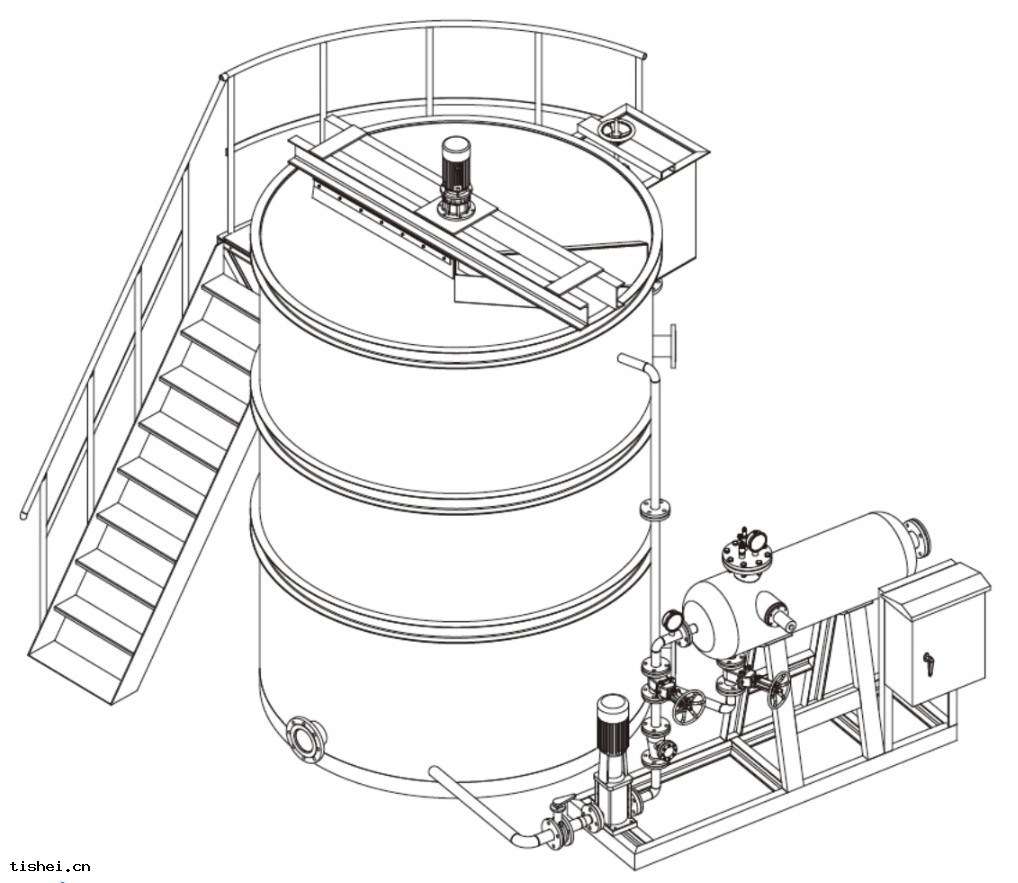 tishei.cn